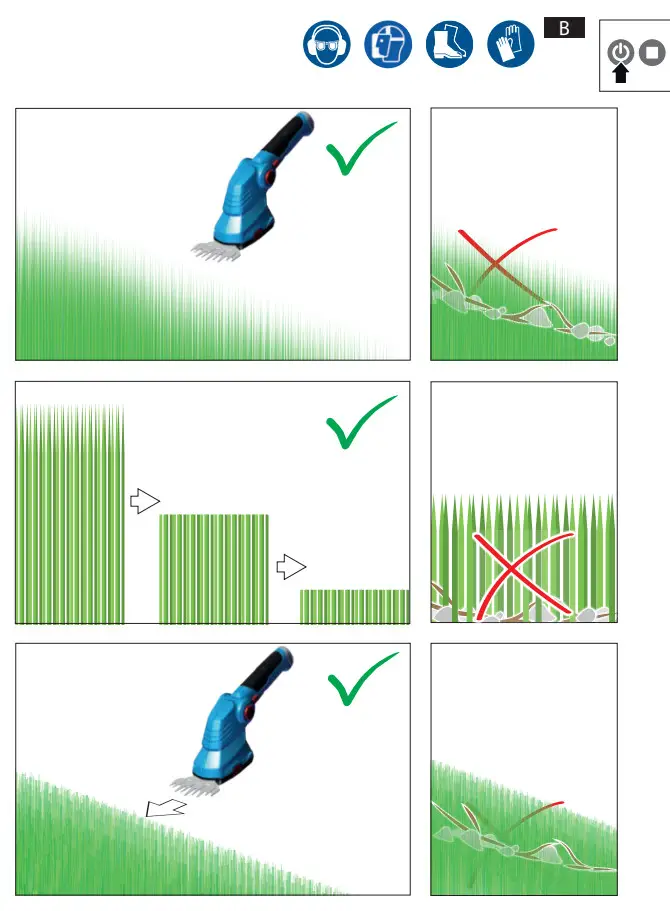 B