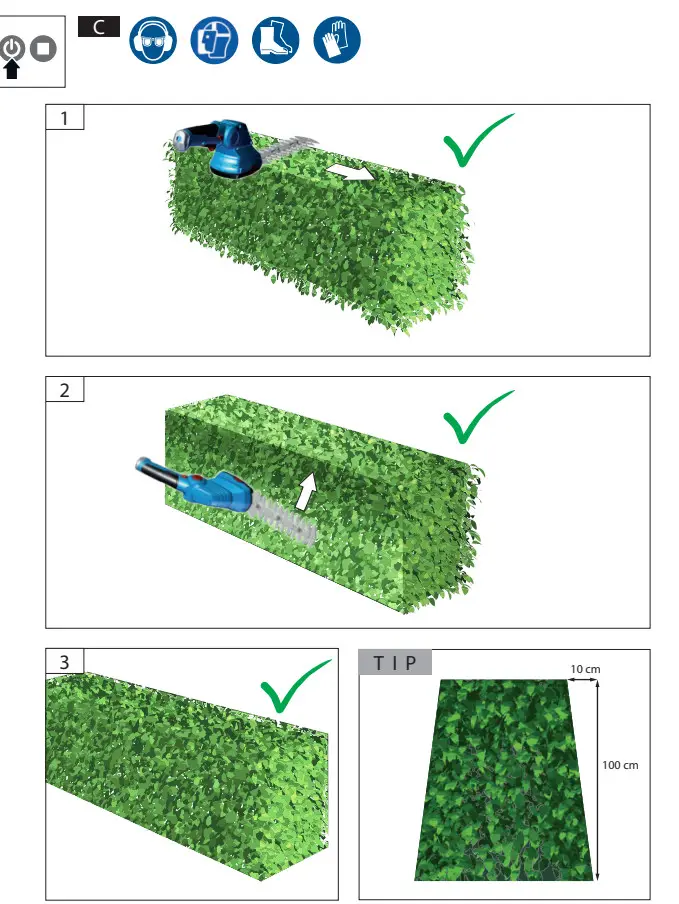 C

1

2

3

T I P

10 cm

100 cm