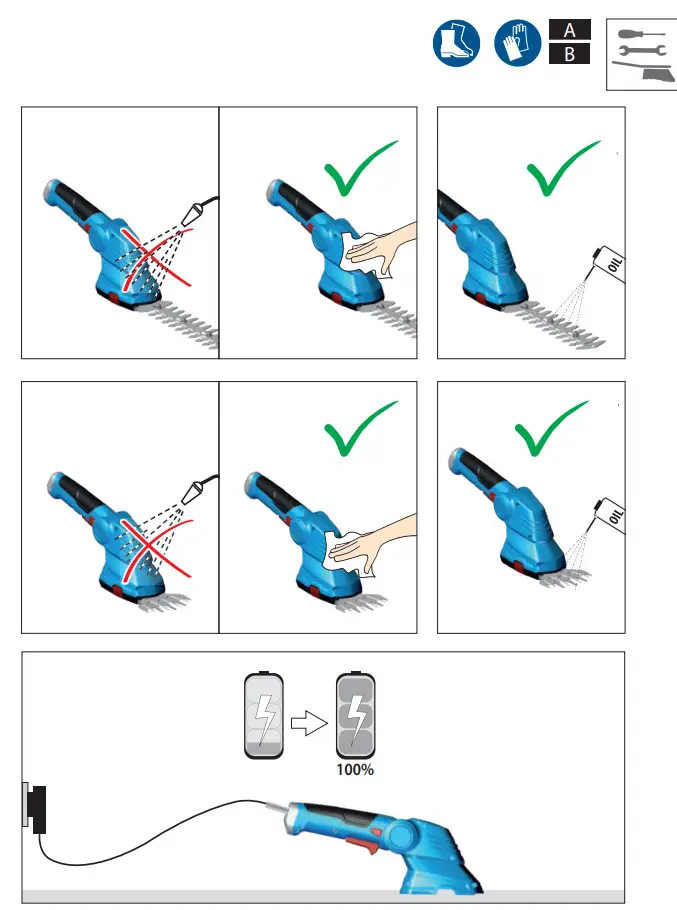 A
B

OIL

OIL

100%