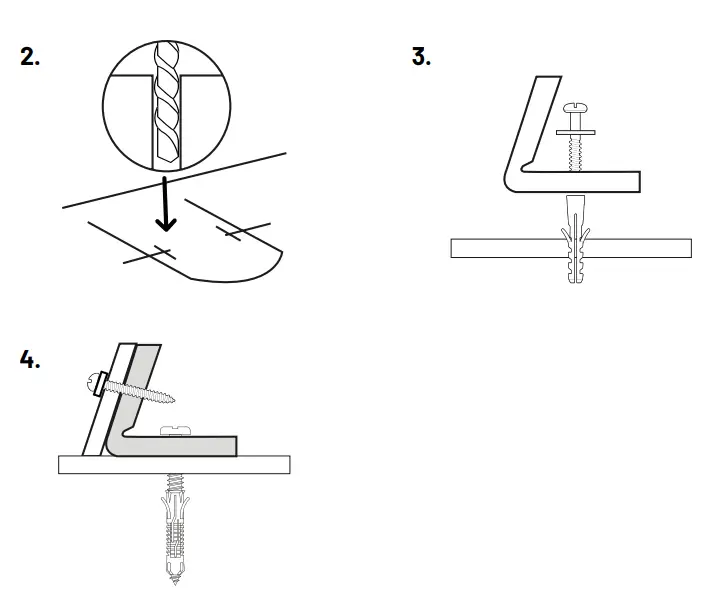 2.

3.

4.