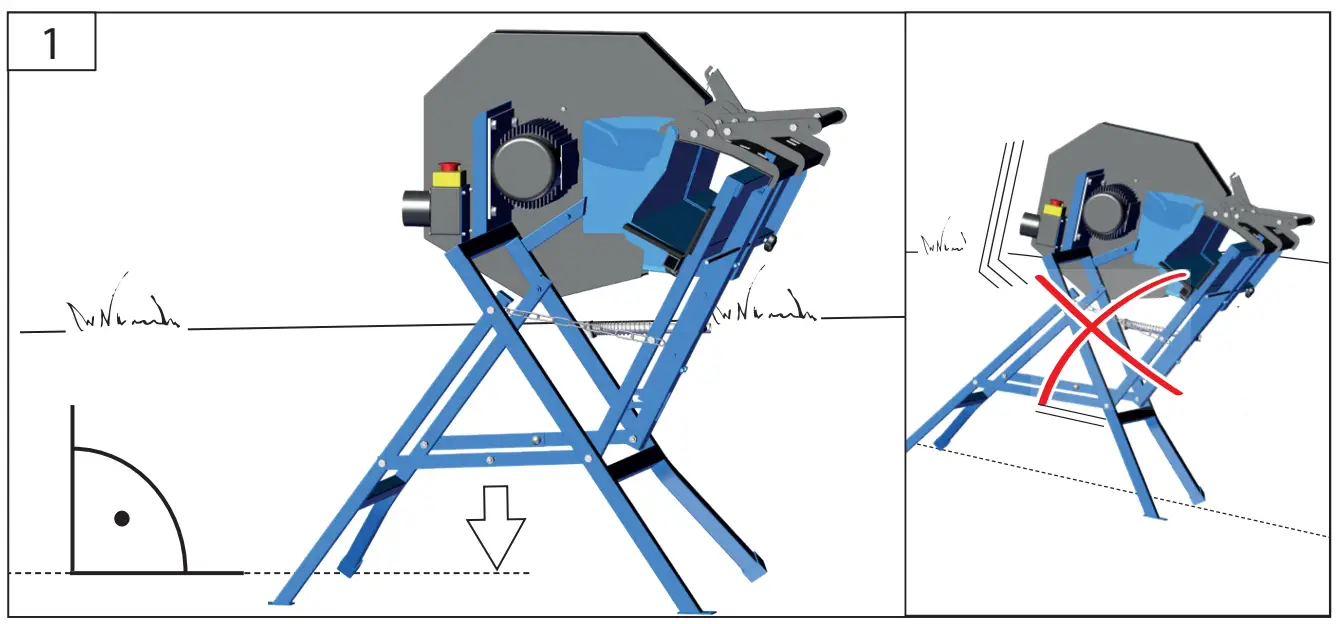 1