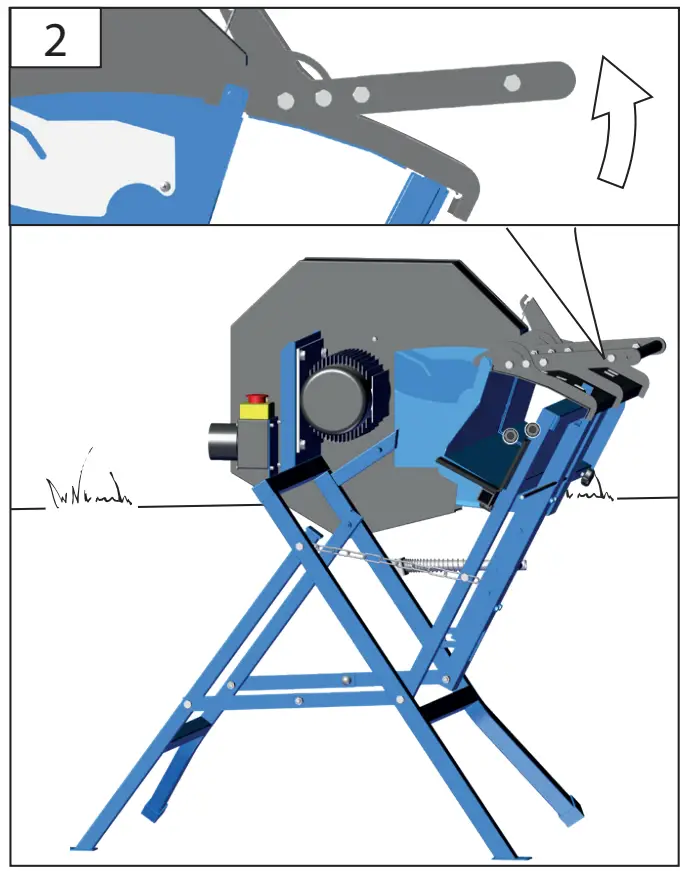 2