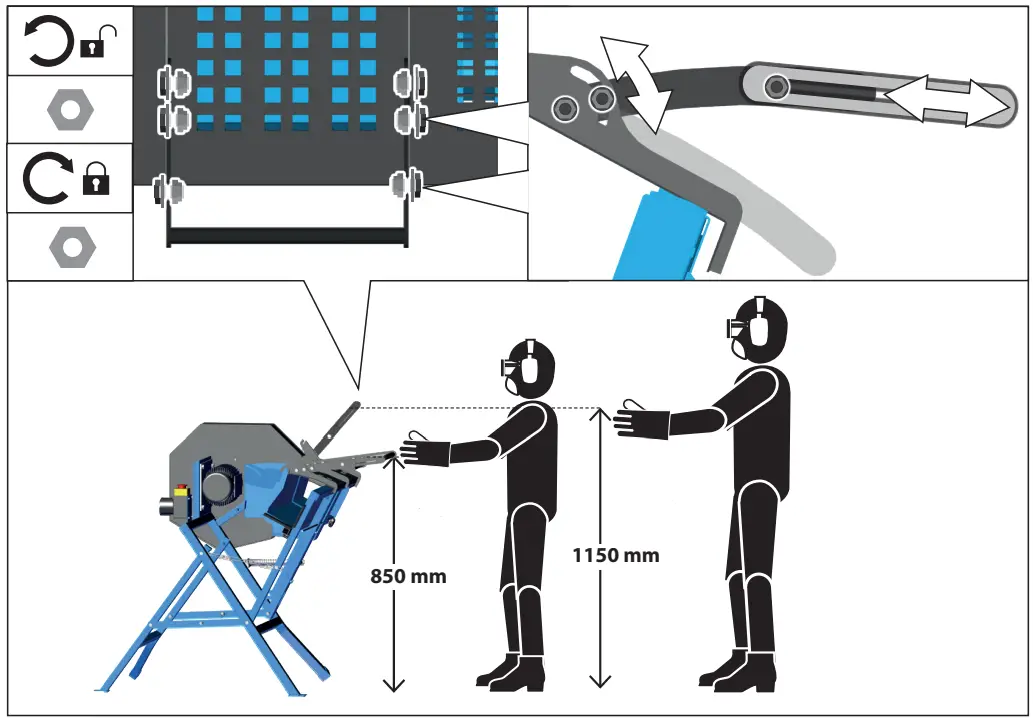 850 mm

1150 mm