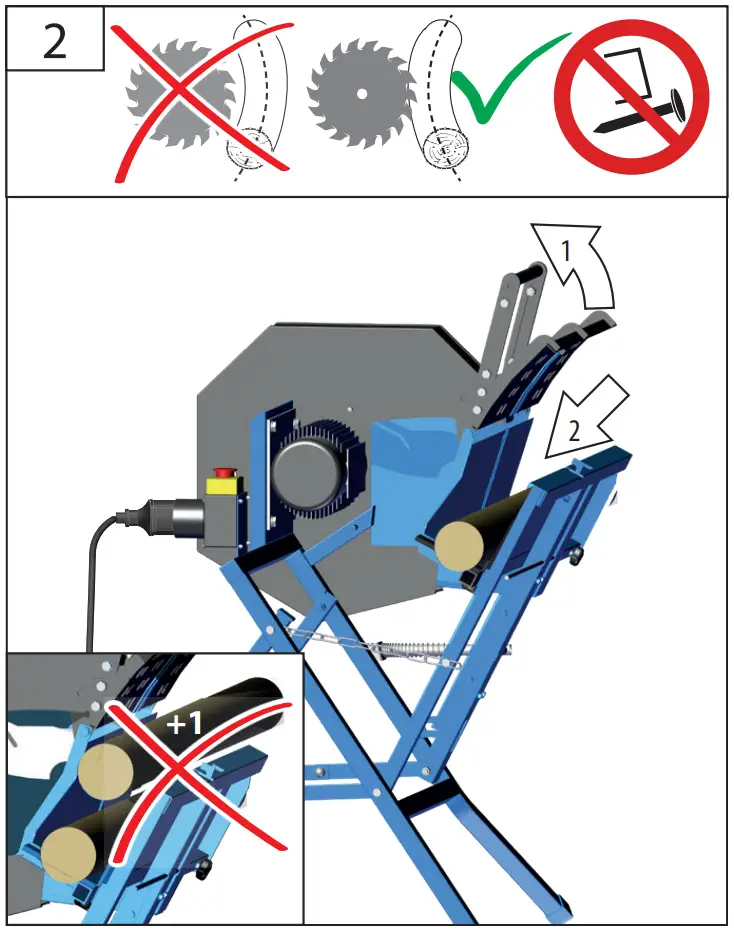 2

1

2

+1