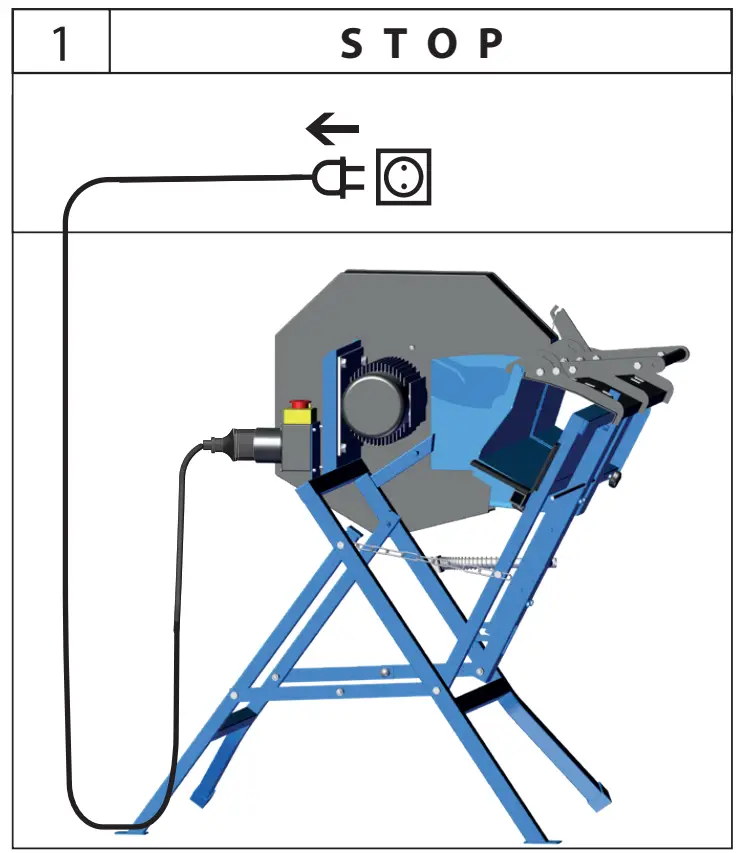 1

STOP