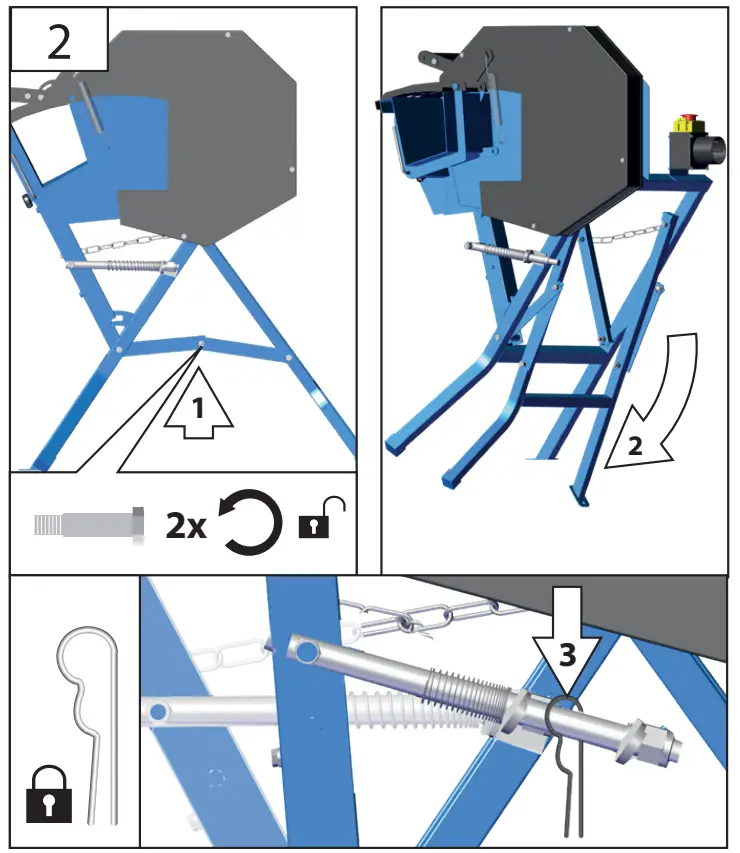 2

1

2x

2

3