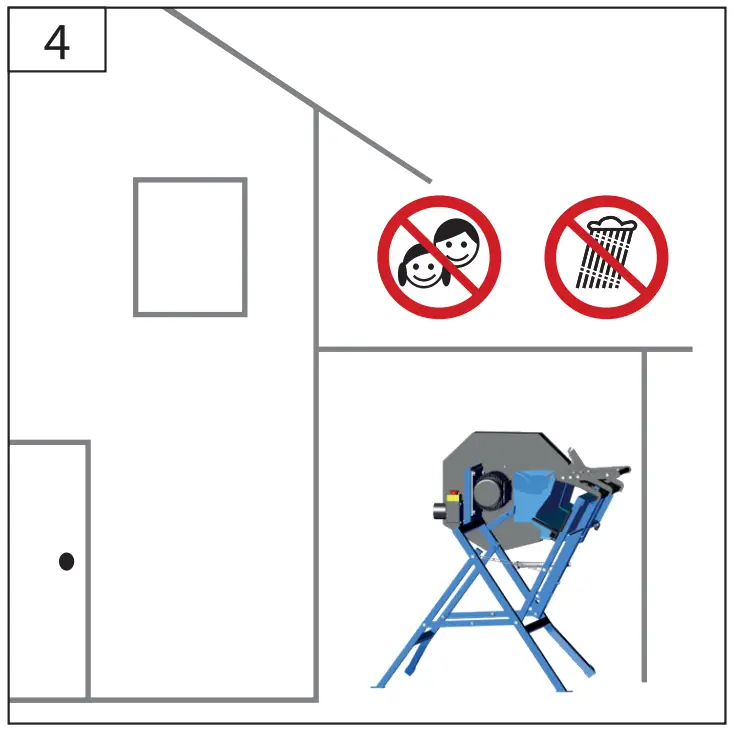 4