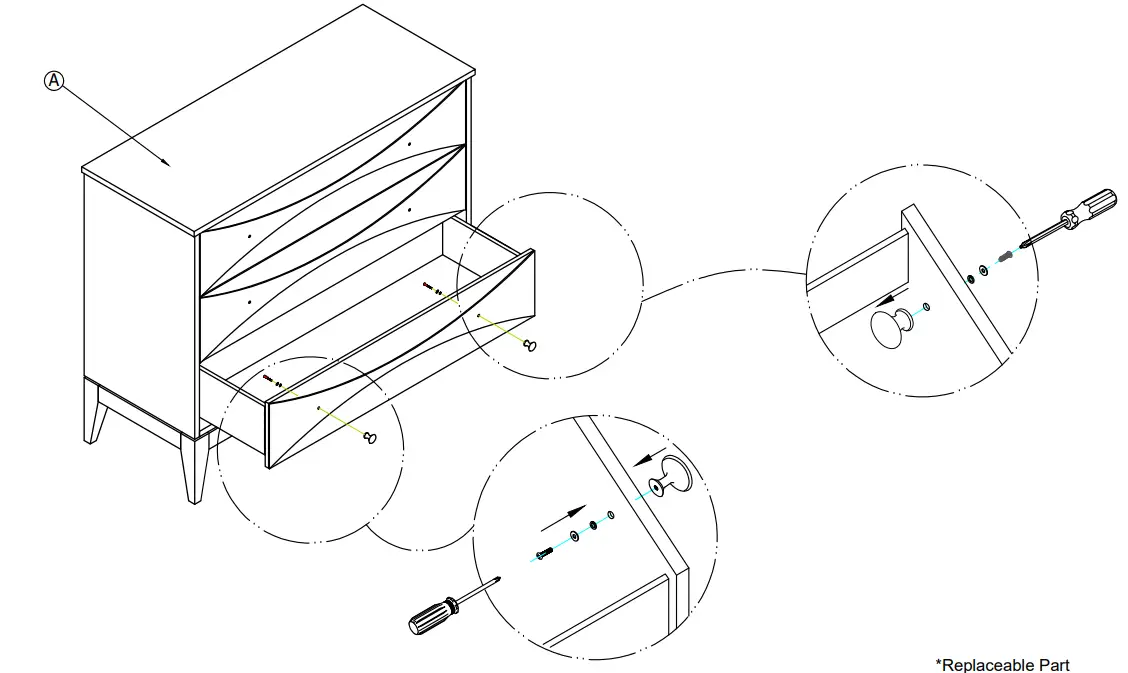 A

*Replaceable Part