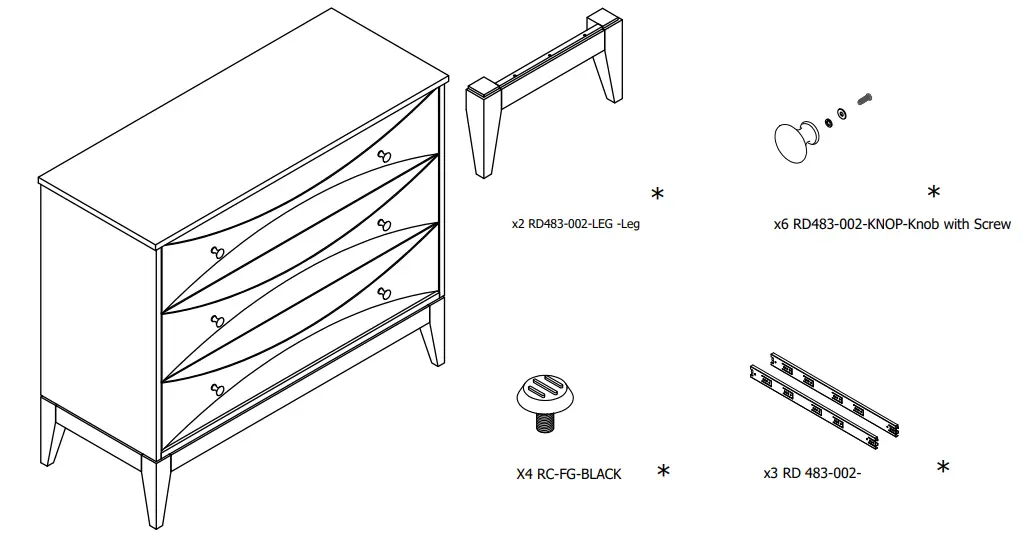 *

x2 RD483-002-LEG -Leg

*

x6 RD483-002-KNOP-Knob with Screw

X4 RC-FG-BLACK

*

x3 RD 483-002-

*