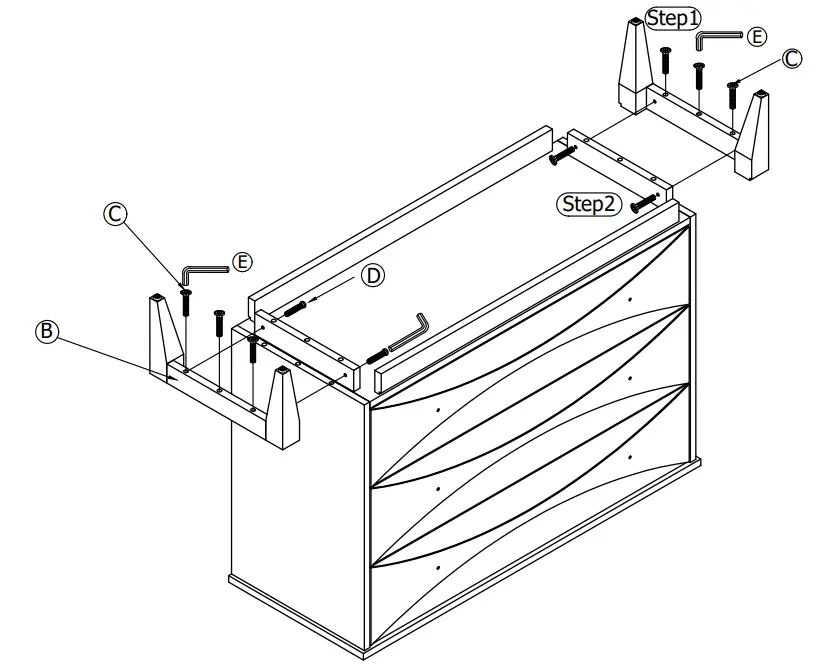 Step1
E
C
Step2
C
E
D
B