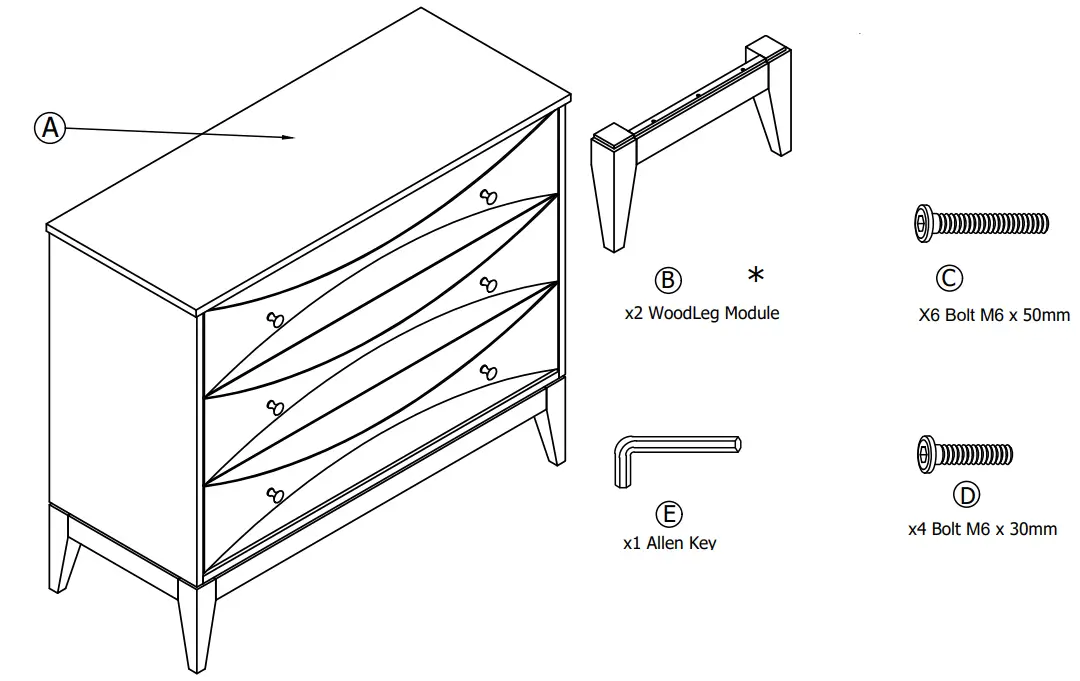 A

B *
x2 WoodLeg Module

C
X6 Bolt M6 x 50mm

E
x1 Allen Key

D
x4 Bolt M6 x 30mm