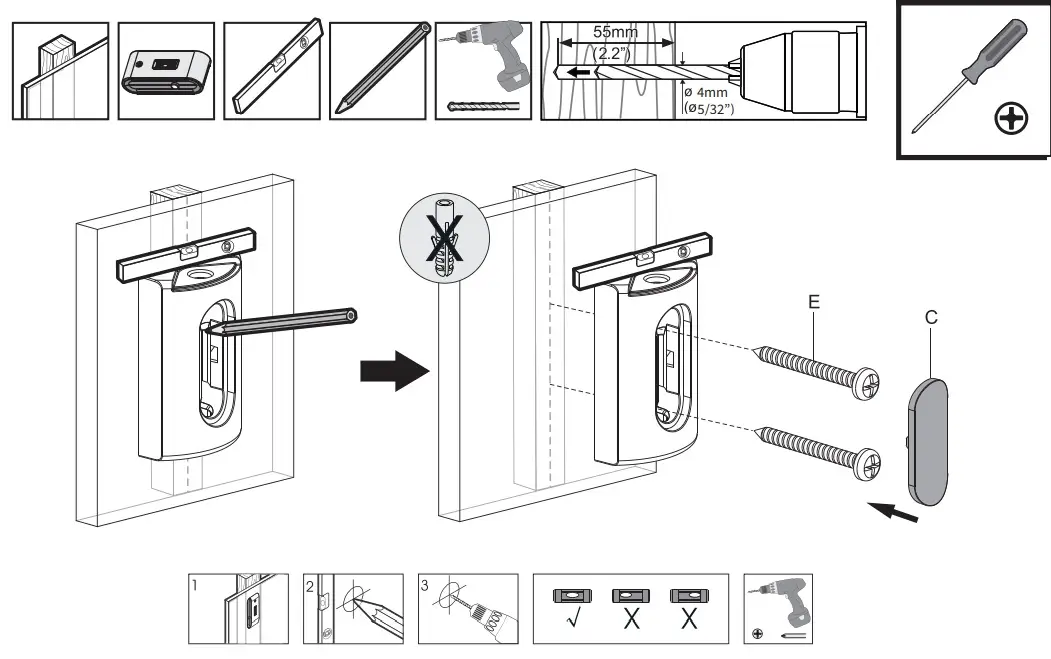 55mm
(2.2")
ø 4mm
(ø5/32")
E
C
1
2
3
√
X
X