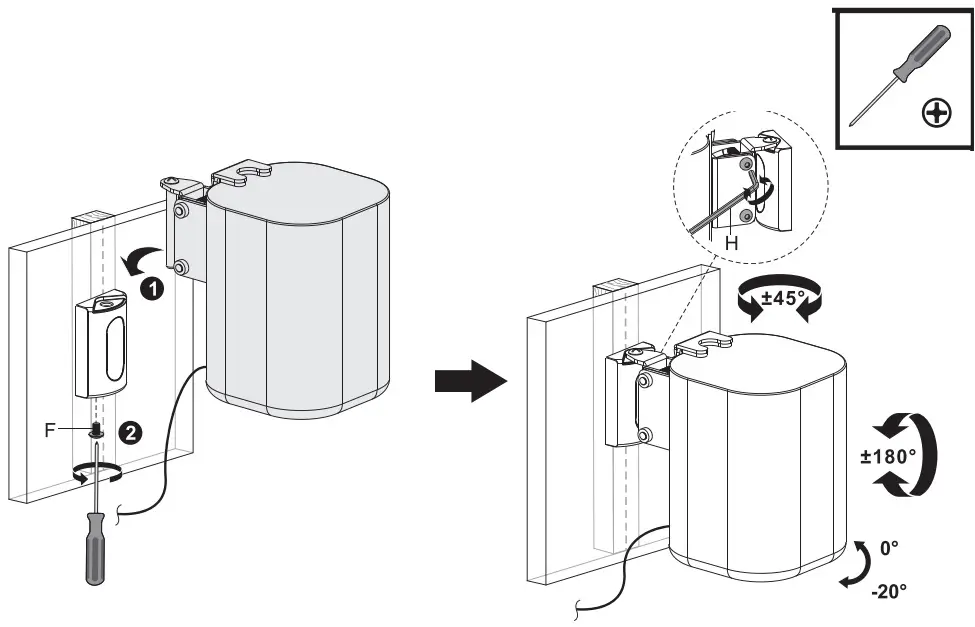 1
F
2
H
±45°
±180°
0°
-20°