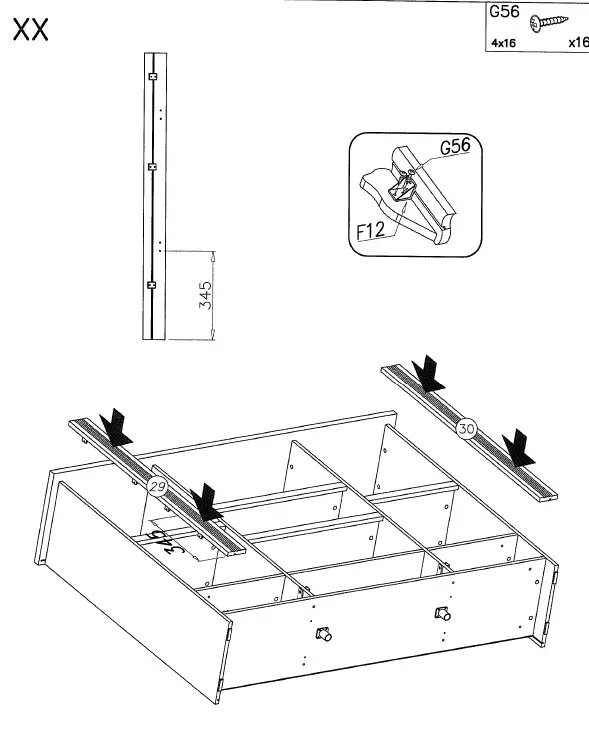 XX

G56
4x16
x16

G56
F12

345

30

29

345