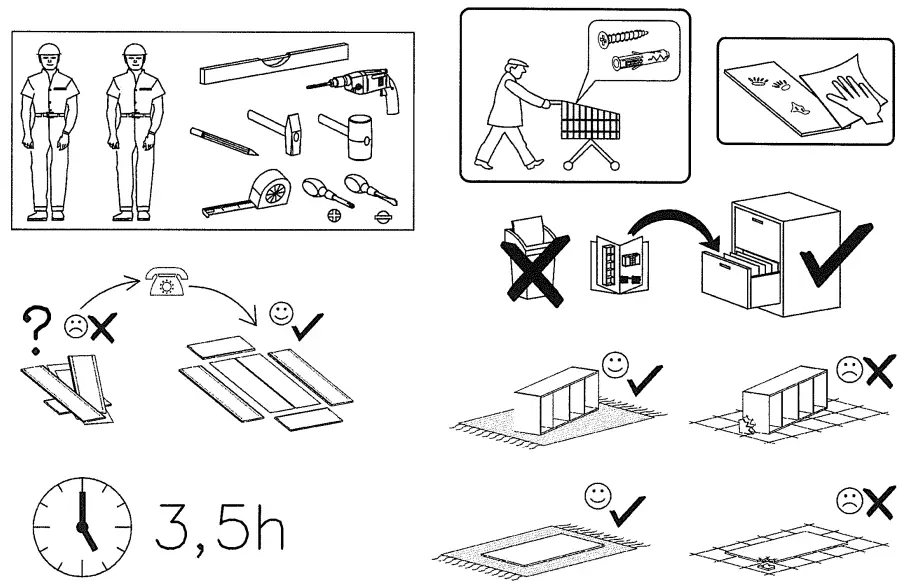 ?

3,5h