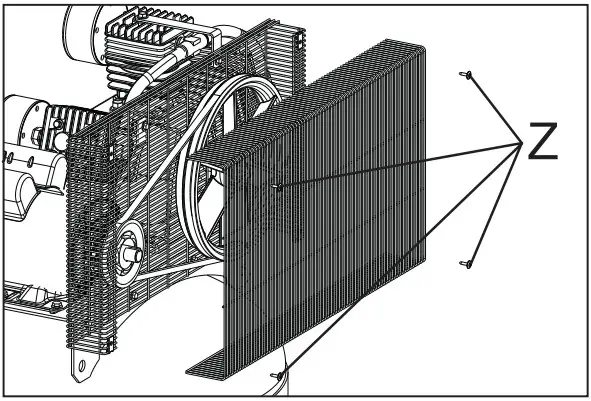 Z