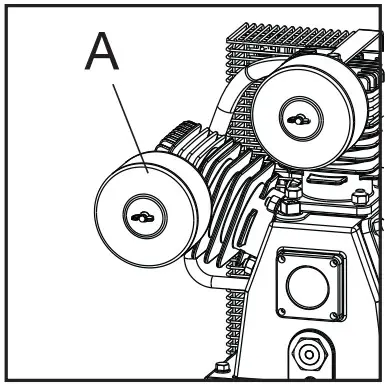 A