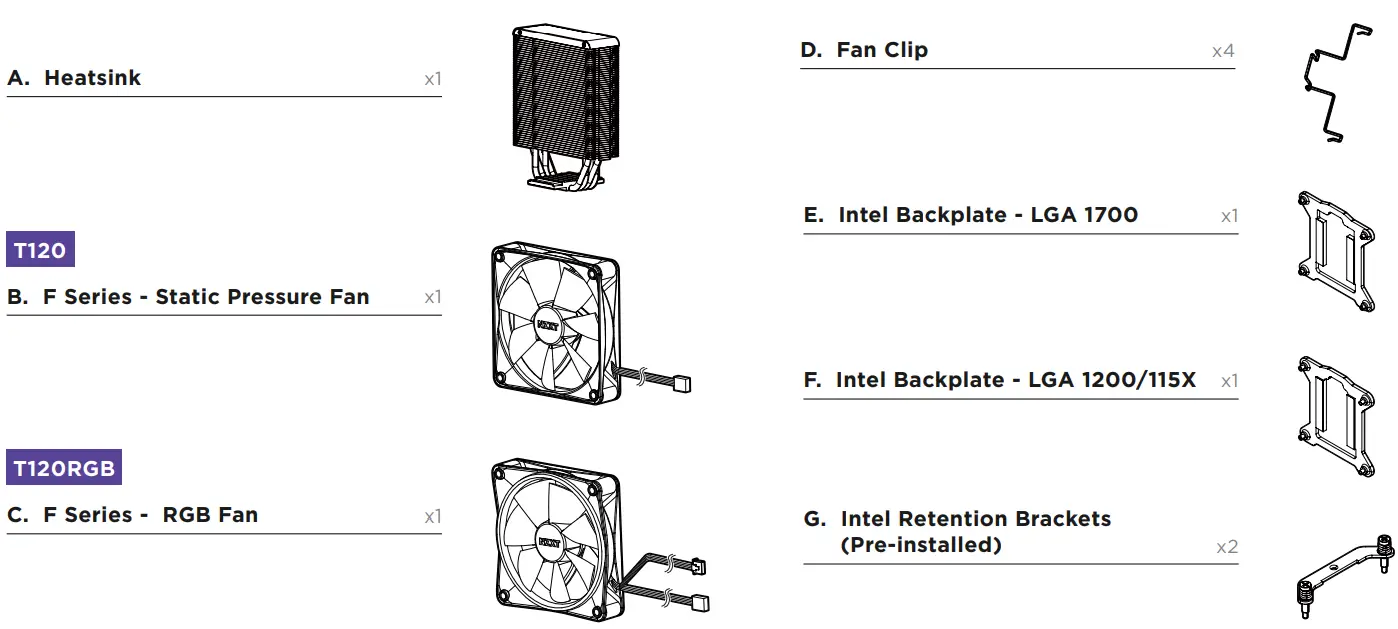 A. Heatsink x1

T120

B. F Series - Static Pressure Fan x1

NZXT

T120RGB

C. F Series - RGB Fan x1

NZXT

D. Fan Clip x4

E. Intel Backplate - LGA 1700 x1

F. Intel Backplate - LGA 1200/115X x1

G. Intel Retention Brackets (Pre-installed) x2