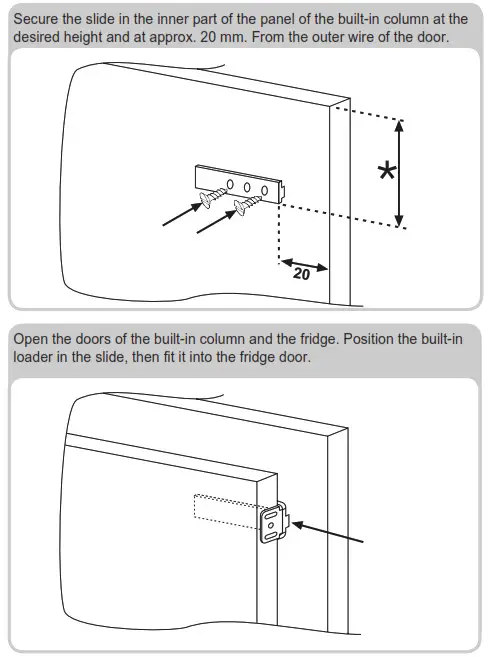 Secure the slide in the inner part of the panel of the built-in column at the desired height and at approx. 20 mm. From the outer wire of the door.

*

20

Open the doors of the built-in column and the fridge. Position the built-in loader in the slide, then fit it into the fridge door.