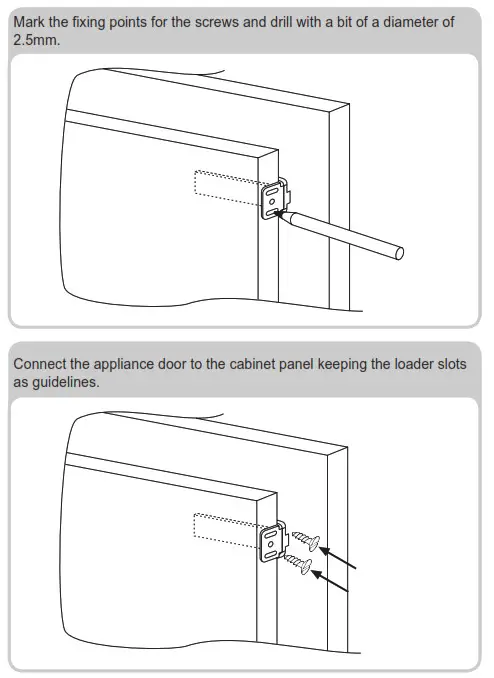 Mark the fixing points for the screws and drill with a bit of a diameter of 2.5mm.

Connect the appliance door to the cabinet panel keeping the loader slots as guidelines.