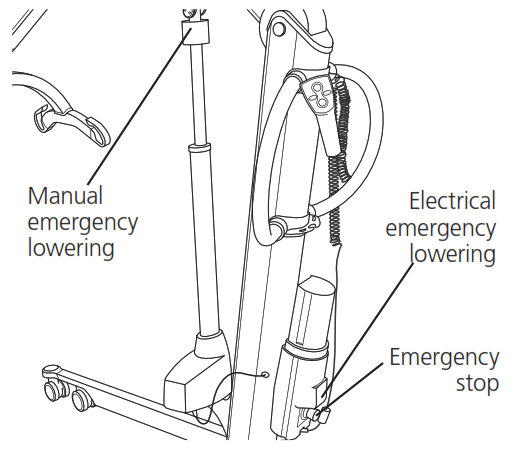 Manual emergency lowering

Electrical emergency lowering

Emergency stop