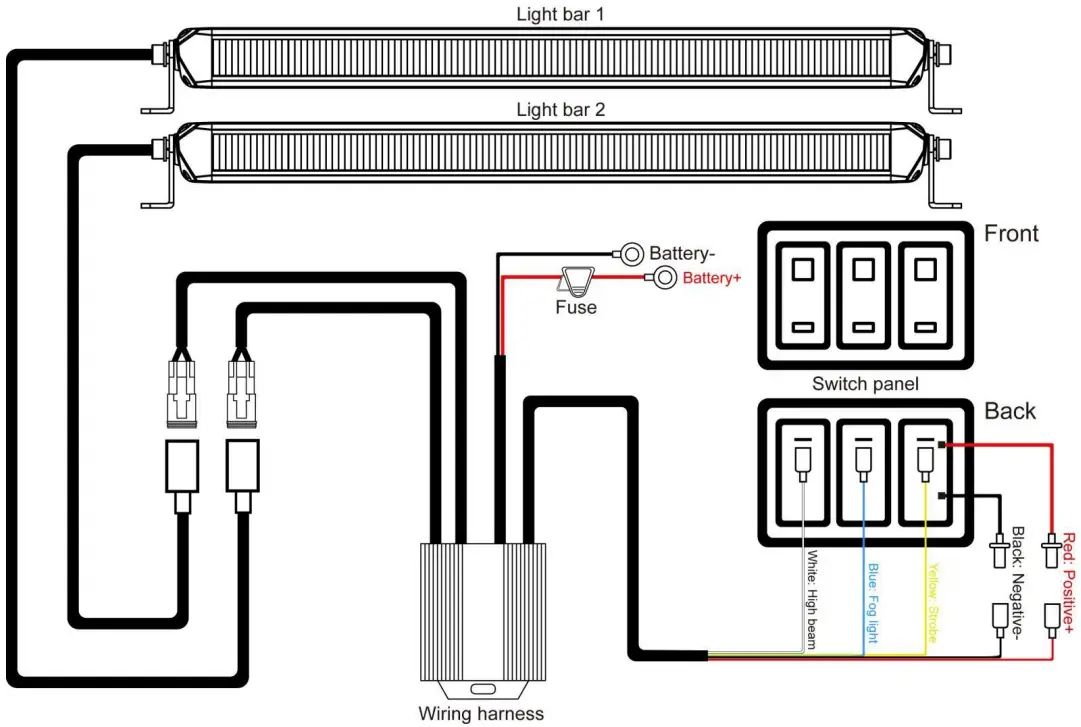 Light bar 1

Light bar 2

Battery-

Battery+

Fuse

Front

Switch panel

Back

White: High beam

Blue: Fog light

Yellow: Strobe

Black: Negative-

Red: Positive+

Wiring harness