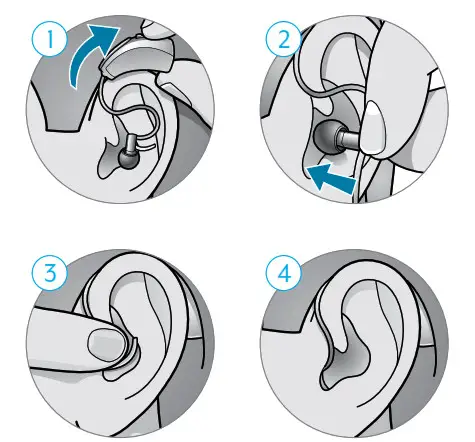 1

2

3

4