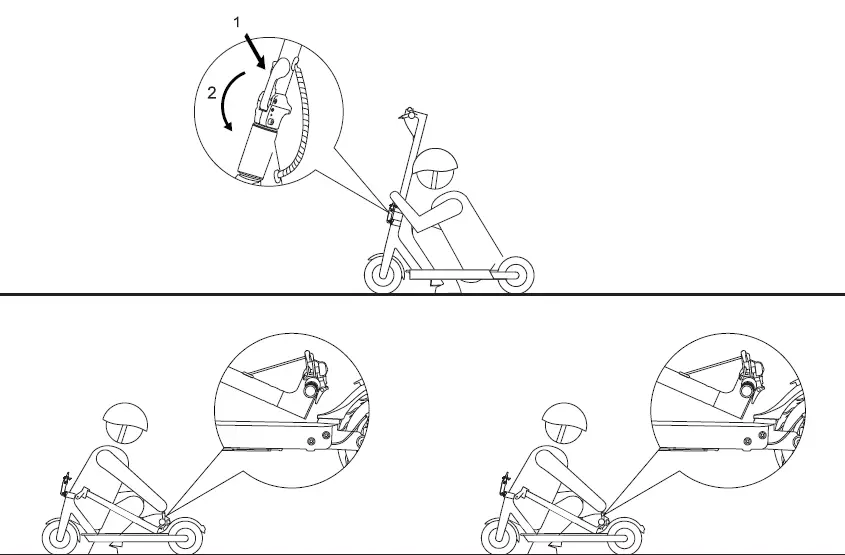 1
2