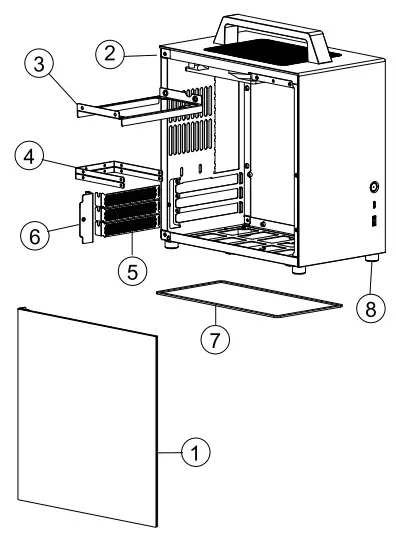 2
3
4
6
5
7
8
1