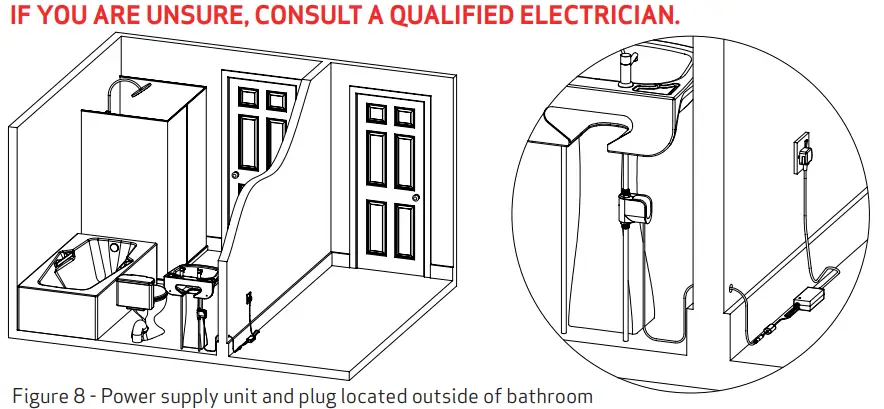 IF YOU ARE UNSURE, CONSULT A QUALIFIED ELECTRICIAN.

Figure 8 - Power supply unit and plug located outside of bathroom