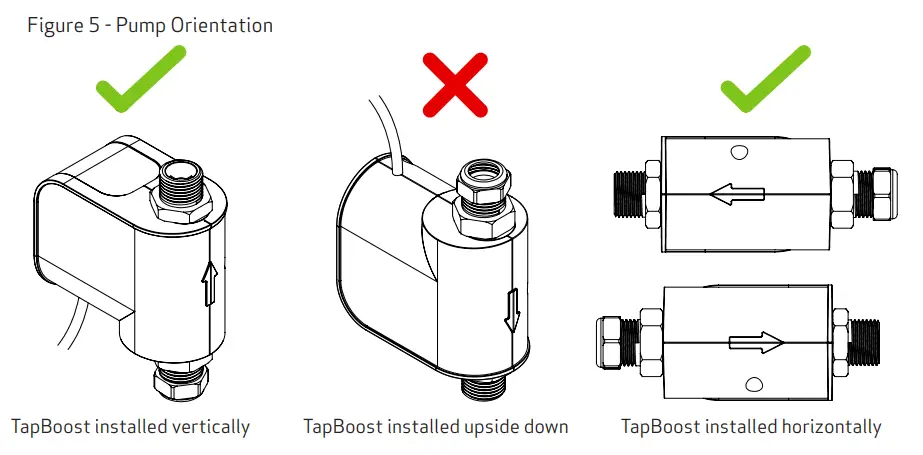 Figure 5 - Pump Orientation

TapBoost installed vertically

TapBoost installed upside down

TapBoost installed horizontally