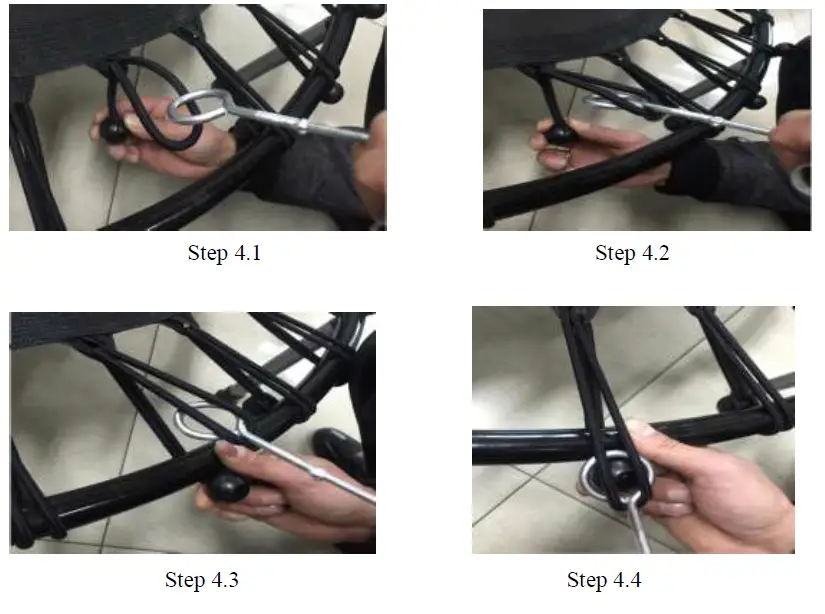 Step 4.1

Step 4.2

Step 4.3

Step 4.4