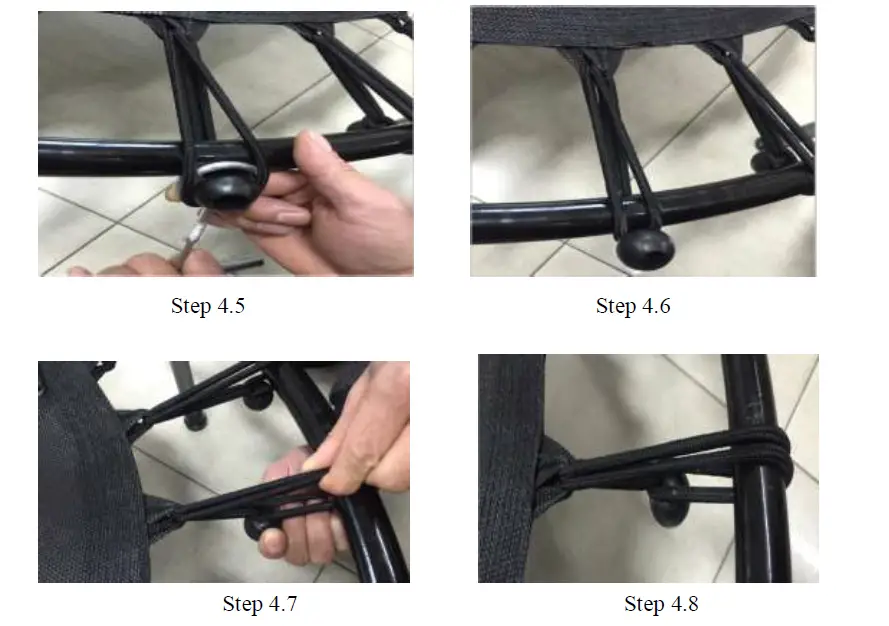 Step 4.5

Step 4.6

Step 4.7

Step 4.8