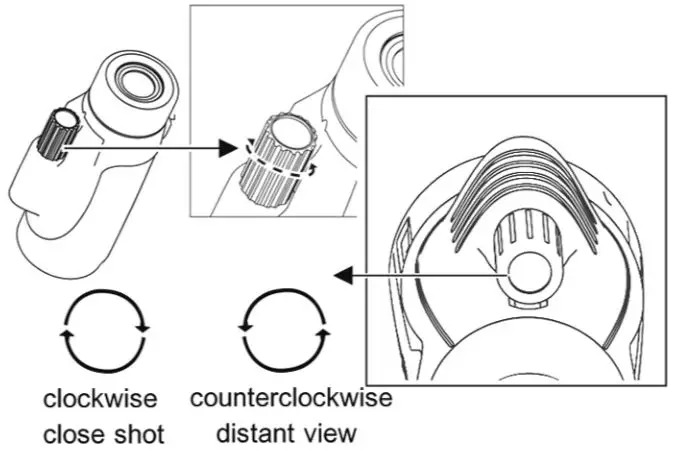 clockwise
close shot

counterclockwise
distant view