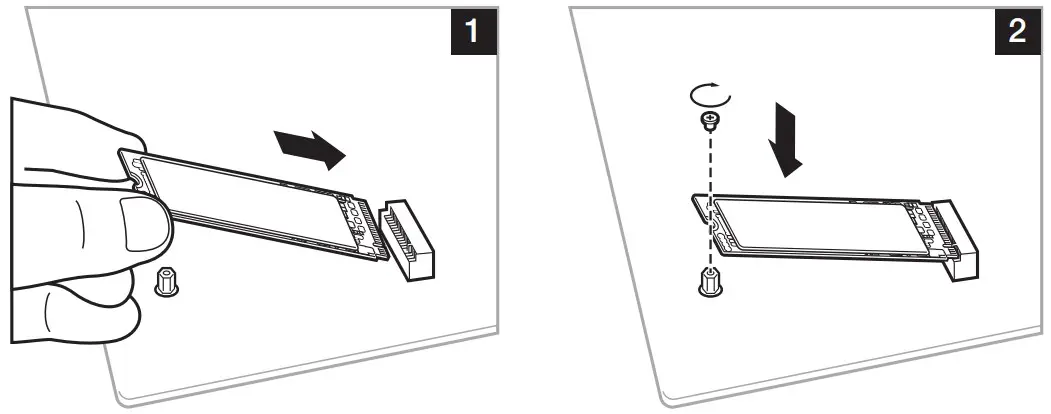 1

2