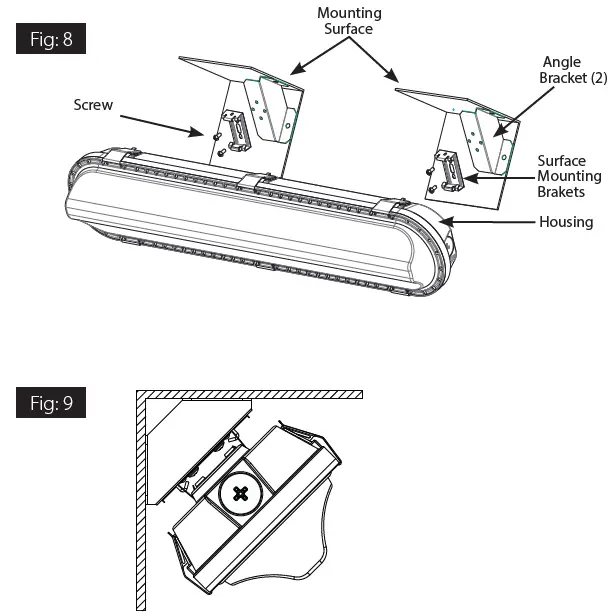 Fig: 8

Mounting Surface

Angle Bracket (2)

Screw

Surface Mounting Brakets

Housing

Fig: 9