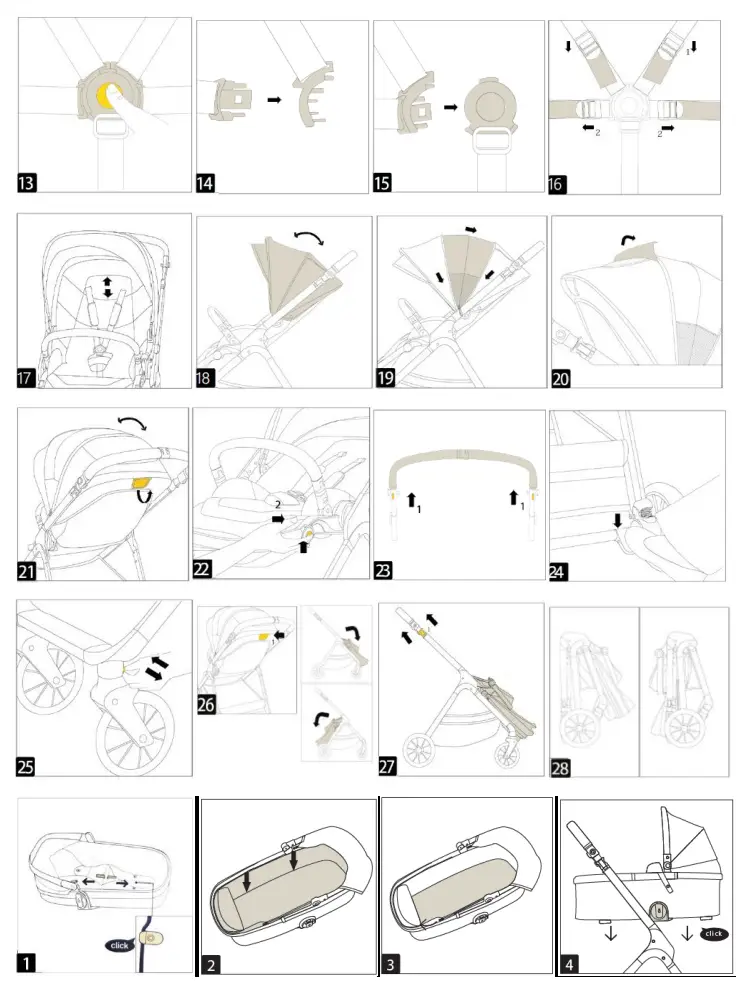 13
14
15
1
2
2
16
17
18
19
20
21
2
22
1
1
23
24
25
1
26
27
28
click
1
2
3
click
4