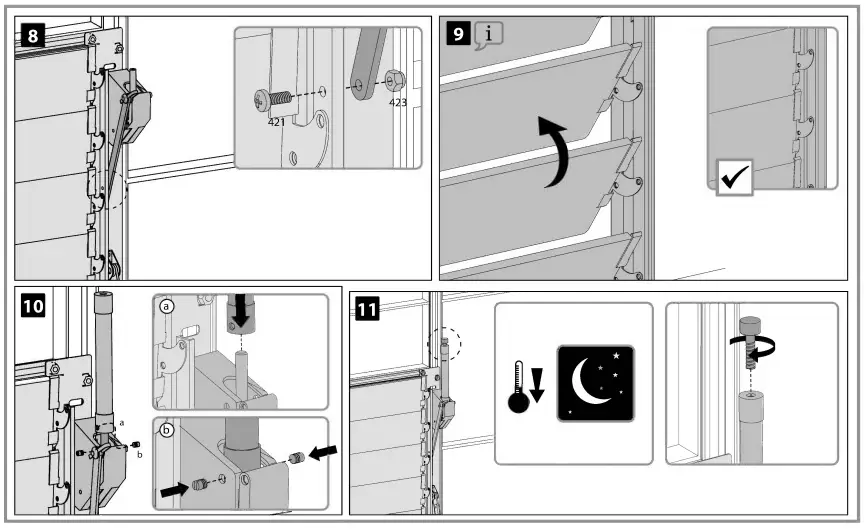 8

421

423

9 i

10

a

b

a

b

11