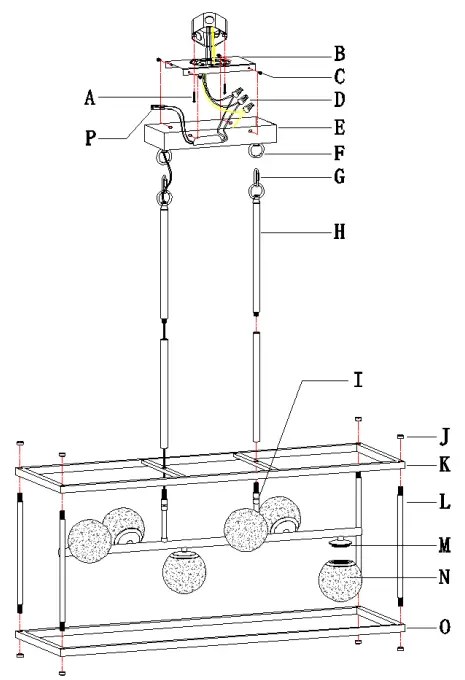 B
C
A
D
P
E
F
G
H
I
J
K
L
M
N
O