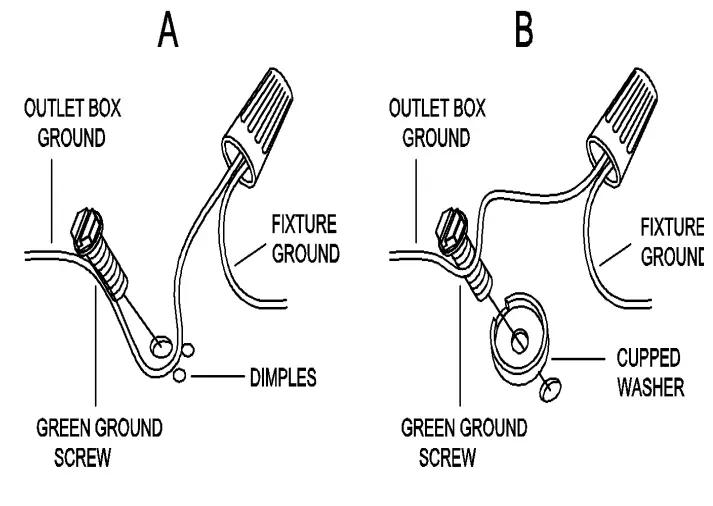 A

OUTLET BOX GROUND

FIXTURE GROUND

DIMPLES

GREEN GROUND SCREW

B

OUTLET BOX GROUND

FIXTURE GROUND

CUPPED WASHER

GREEN GROUND SCREW