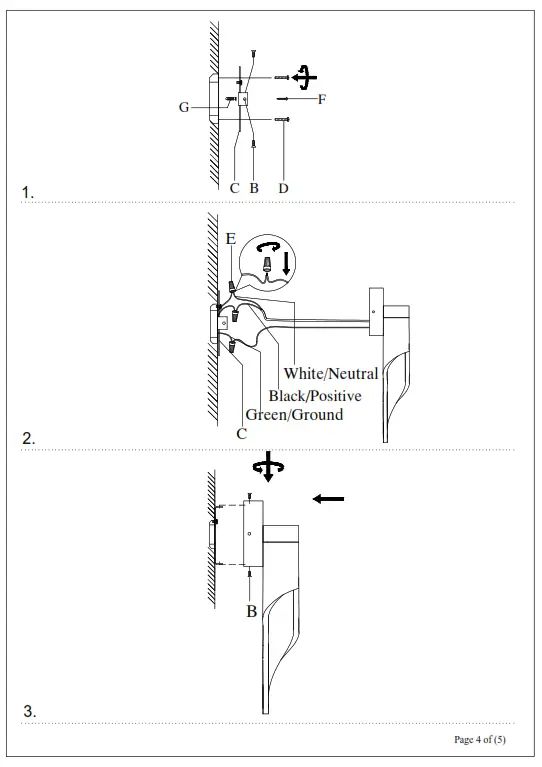 G
F
C B D
1.

E
White/Neutral
Black/Positive
Green/Ground
C
2.

B
3.

Page 4 of (5)