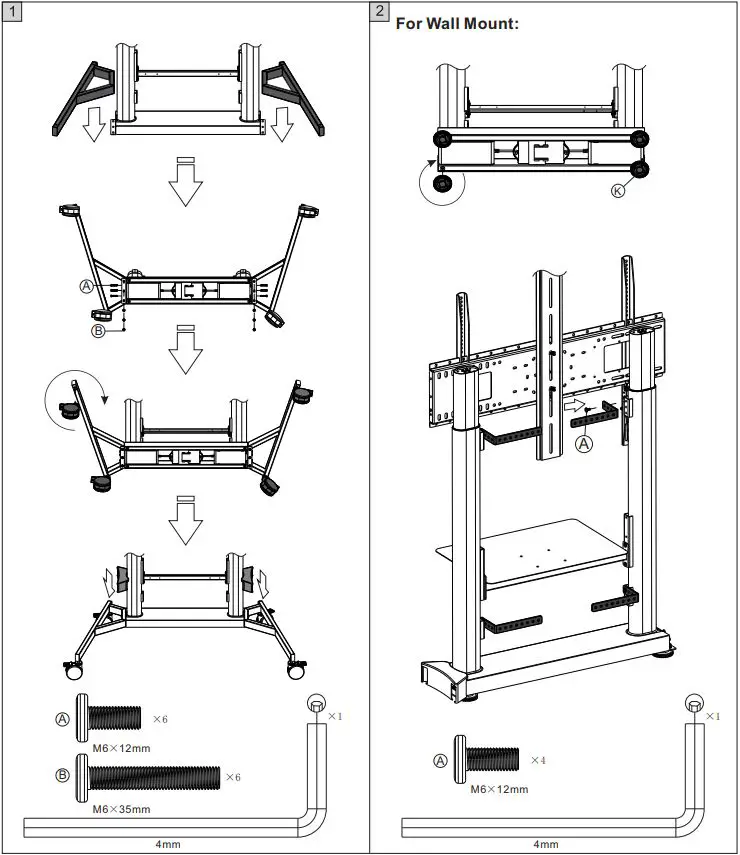 1

A

B

A ×6
M6×12mm

B ×6
M6×35mm

×1

4mm

2 For Wall Mount:

K

A

A ×4
M6×12mm

×1

4mm