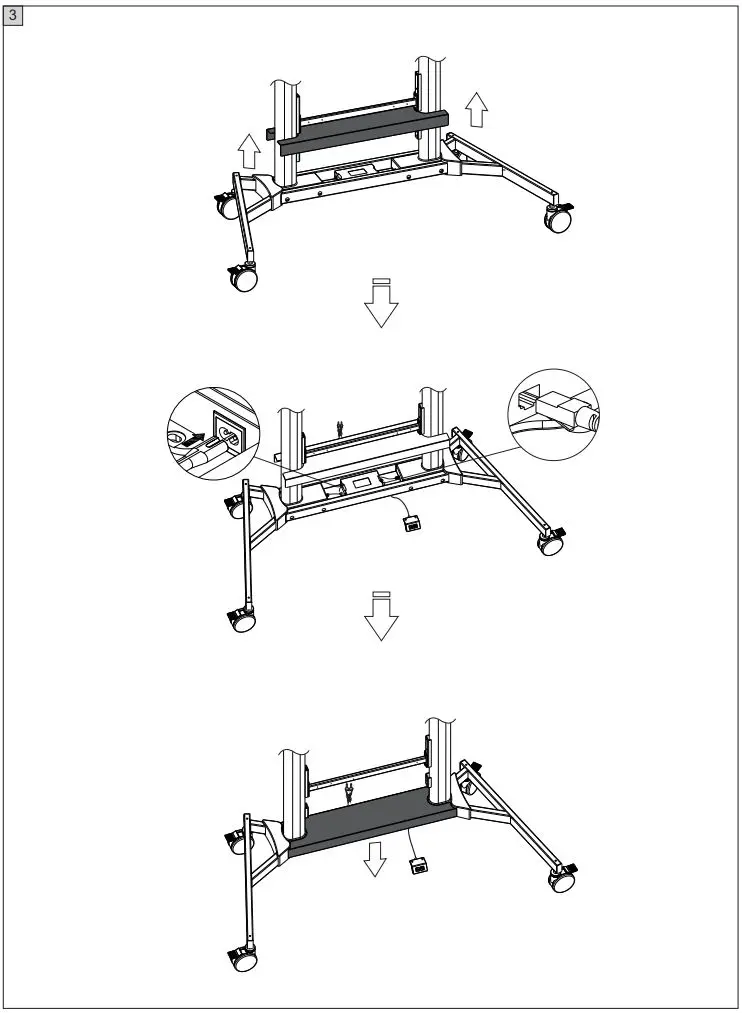 3