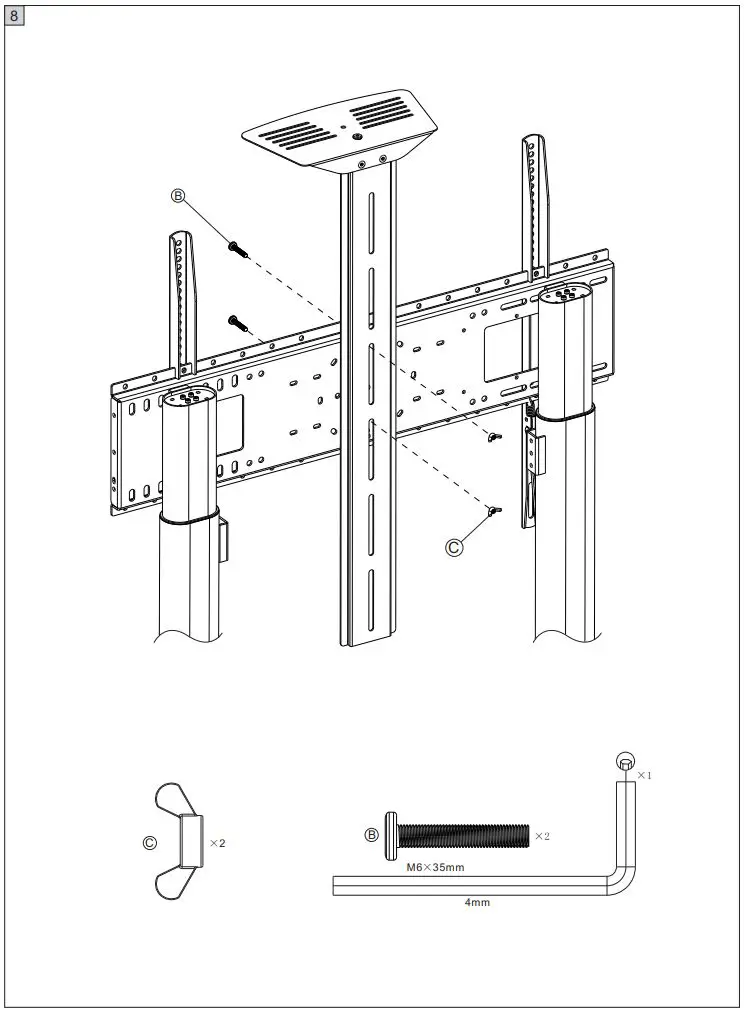 8

B

C

C ×2

B ×2

M6×35mm

×1

4mm