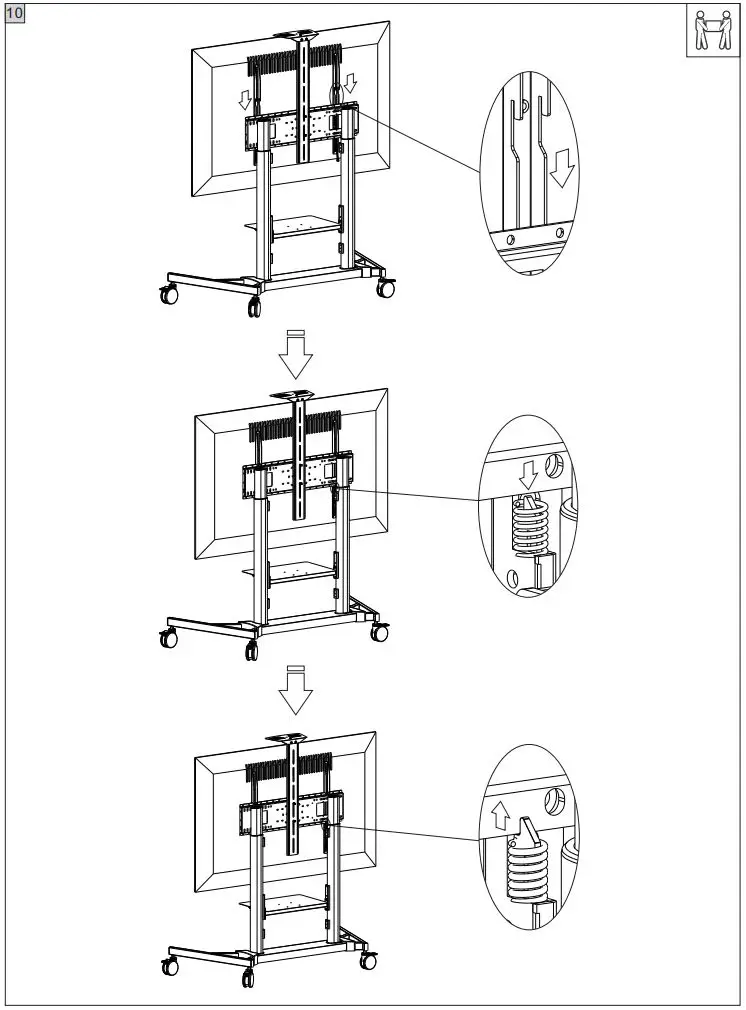 10