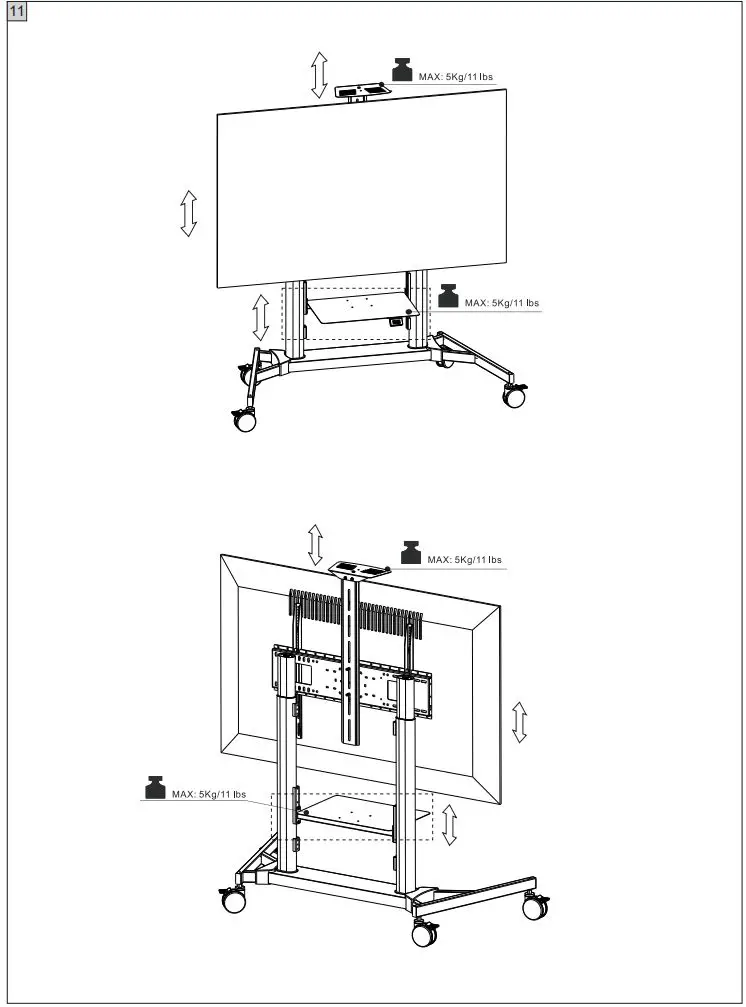 11

MAX: 5Kg/11 lbs

MAX: 5Kg/11 lbs

MAX: 5Kg/11 lbs

MAX: 5Kg/11 lbs