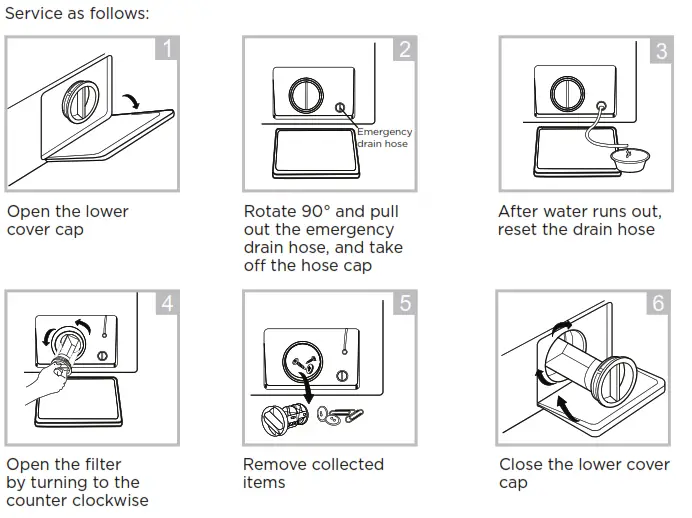 Service as follows:

1

Open the lower cover cap

2

Emergency drain hose

Rotate 90° and pull out the emergency drain hose, and take off the hose cap

3

After water runs out, reset the drain hose

4

Open the filter by turning to the counter clockwise

5

Remove collected items

6

Close the lower cover cap