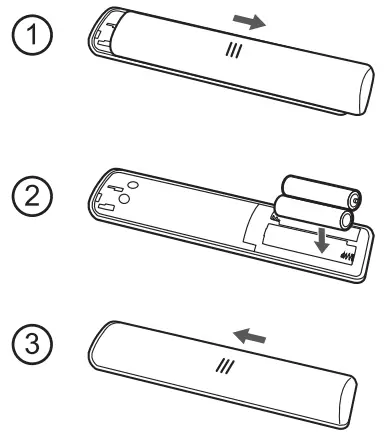 1

2

3