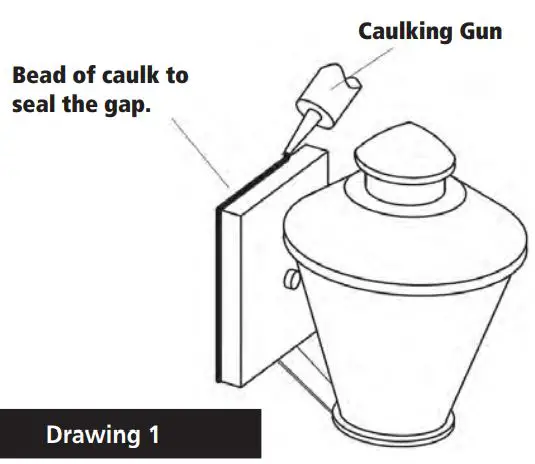 Caulking Gun

Bead of caulk to seal the gap.

Drawing 1