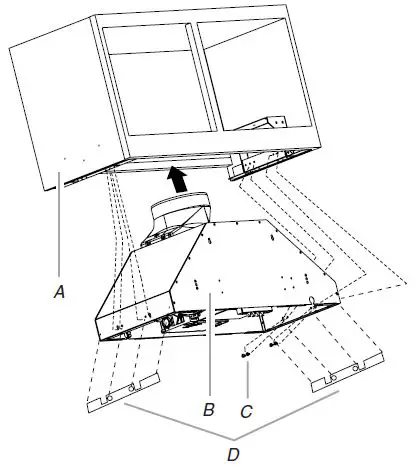 A
B
C
D